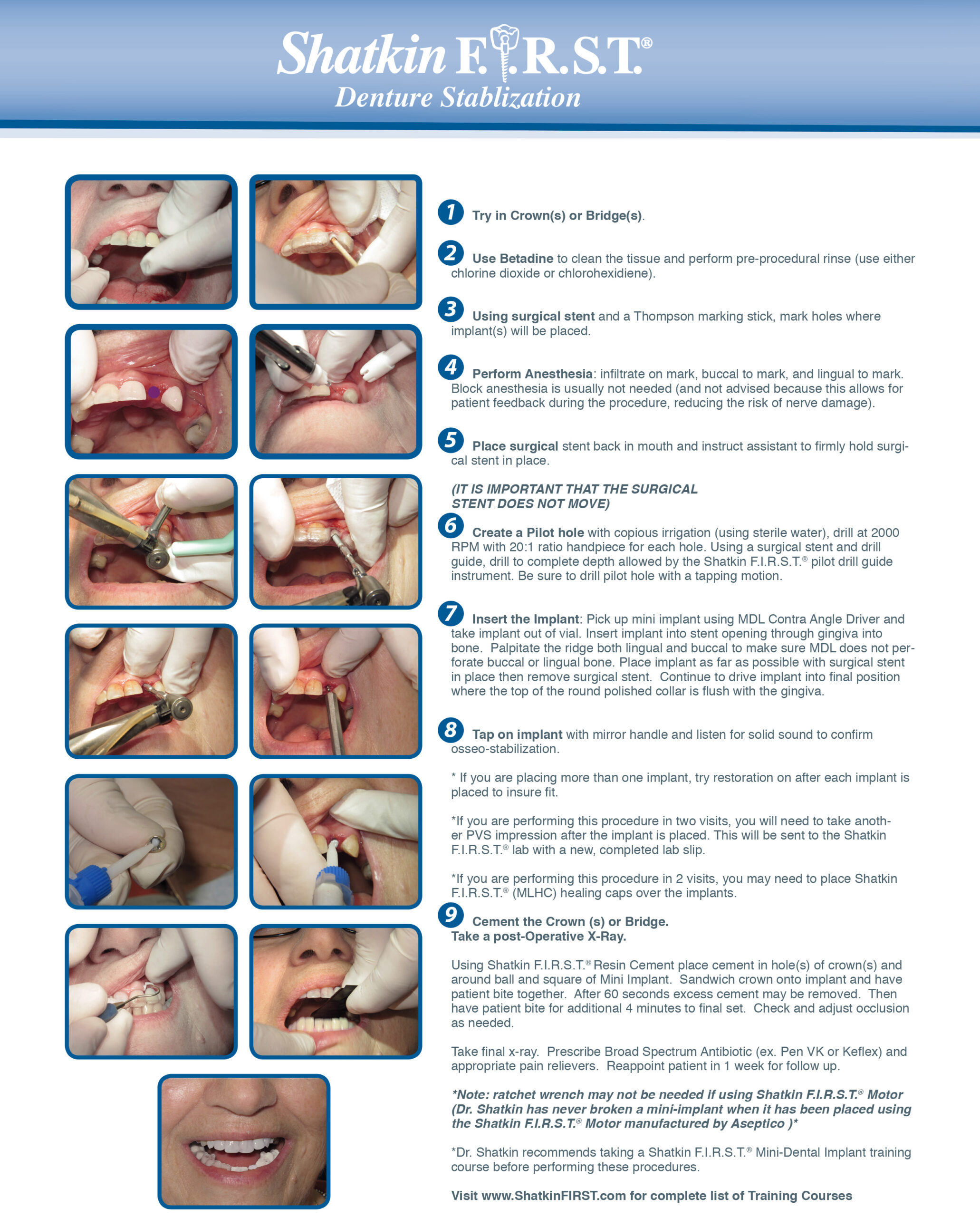 Shatkin F.I.R.S.T.®
Denture Stablization

1 Try in Crown(s) or Bridge(s).

2 Use Betadine to clean the tissue and perform pre-procedural rinse (use either chlorine dioxide or chlorohexidiene).

3 Using surgical stent and a Thompson marking stick, mark holes where implant(s) will be placed.

4 Perform Anesthesia: infiltrate on mark, buccal to mark, and lingual to mark. Block anesthesia is usually not needed (and not advised because this allows for patient feedback during the procedure, reducing the risk of nerve damage).

5 Place surgical stent back in mouth and instruct assistant to firmly hold surgical stent in place.

(IT IS IMPORTANT THAT THE SURGICAL STENT DOES NOT MOVE)

6 Create a Pilot hole with copious irrigation (using sterile water), drill at 2000 RPM with 20:1 ratio handpiece for each hole. Using a surgical stent and drill guide, drill to complete depth allowed by the Shatkin F.I.R.S.T.® pilot drill guide instrument. Be sure to drill pilot hole with a tapping motion.

7 Insert the Implant: Pick up mini implant using MDL Contra Angle Driver and take implant out of vial. Insert implant into stent opening through gingiva into bone. Palpitate the ridge both lingual and buccal to make sure MDL does not perforate buccal or lingual bone. Place implant as far as possible with surgical stent in place then remove surgical stent. Continue to drive implant into final position where the top of the round polished collar is flush with the gingiva.

8 Tap on implant with mirror handle and listen for solid sound to confirm osseo-stabilization.

* If you are placing more than one implant, try restoration on after each implant is placed to insure fit.

*If you are performing this procedure in two visits, you will need to take another PVS impression after the implant is placed. This will be sent to the Shatkin F.I.R.S.T.® lab with a new, completed lab slip.

*If you are performing this procedure in 2 visits, you may need to place Shatkin F.I.R.S.T.® (MLHC) healing caps over the implants.

9 Cement the Crown (s) or Bridge.
Take a post-Operative X-Ray.

Using Shatkin F.I.R.S.T.® Resin Cement place cement in hole(s) of crown(s) and around ball and square of Mini Implant. Sandwich crown onto implant and have patient bite together. After 60 seconds excess cement may be removed. Then have patient bite for additional 4 minutes to final set. Check and adjust occlusion as needed.

Take final x-ray. Prescribe Broad Spectrum Antibiotic (ex. Pen VK or Keflex) and appropriate pain relievers. Reappoint patient in 1 week for follow up.

*Note: ratchet wrench may not be needed if using Shatkin F.I.R.S.T.® Motor (Dr. Shatkin has never broken a mini-implant when it has been placed using the Shatkin F.I.R.S.T.® Motor manufactured by Aseptico )*

*Dr. Shatkin recommends taking a Shatkin F.I.R.S.T.® Mini-Dental Implant training course before performing these procedures.

Visit www.ShatkinFIRST.com for complete list of Training Courses